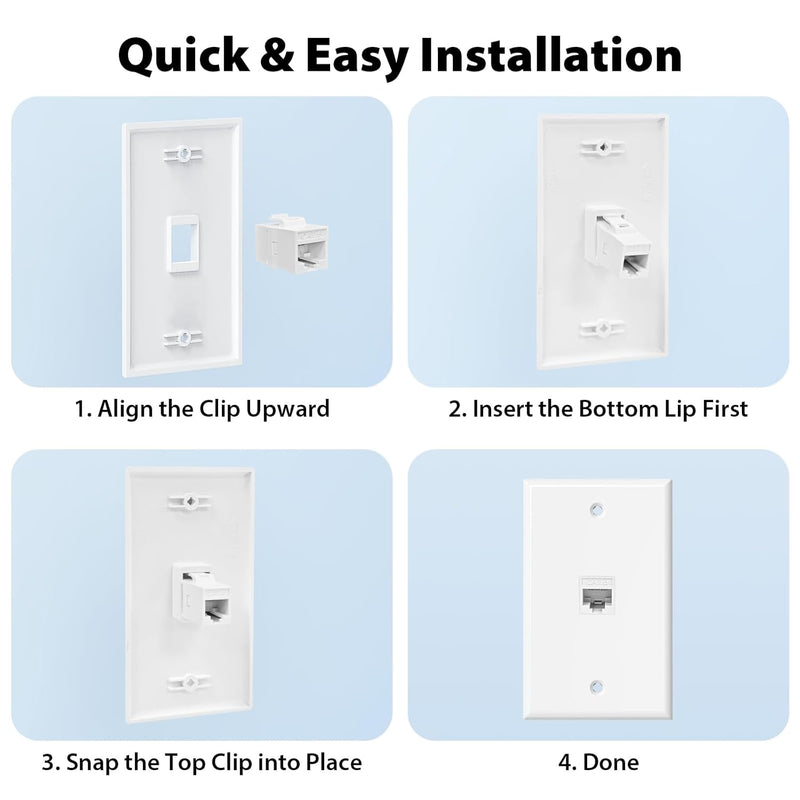 Quick & Easy Installation

1. Align the Clip Upward

2. Insert the Bottom Lip First

3. Snap the Top Clip into Place

4. Done