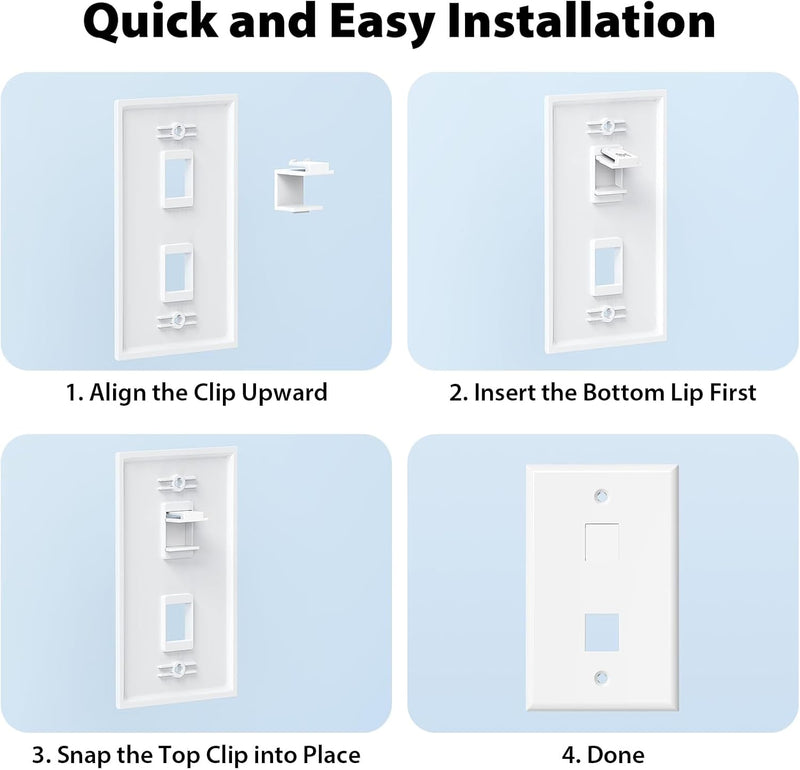 Quick and Easy Installation

1. Align the Clip Upward

2. Insert the Bottom Lip First

3. Snap the Top Clip into Place

4. Done