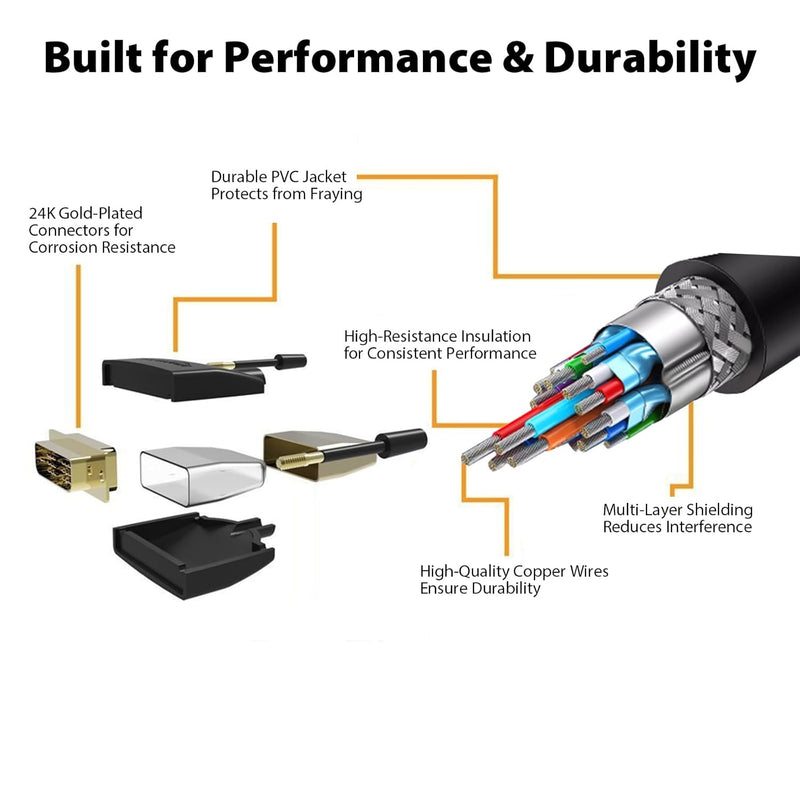 Built for Performance & Durability

Durable PVC Jacket
Protects from Fraying

24K Gold-Plated
Connectors for
Corrosion Resistance

High-Resistance Insulation
for Consistent Performance

Multi-Layer Shielding
Reduces Interference

High-Quality Copper Wires
Ensure Durability