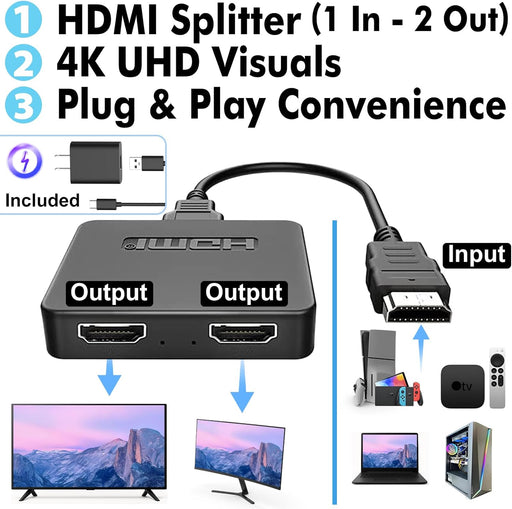 1 HDMI Splitter (1 In - 2 Out)
2 4K UHD Visuals
3 Plug & Play Convenience

Included

HDMI

Output
Output

Input

tv