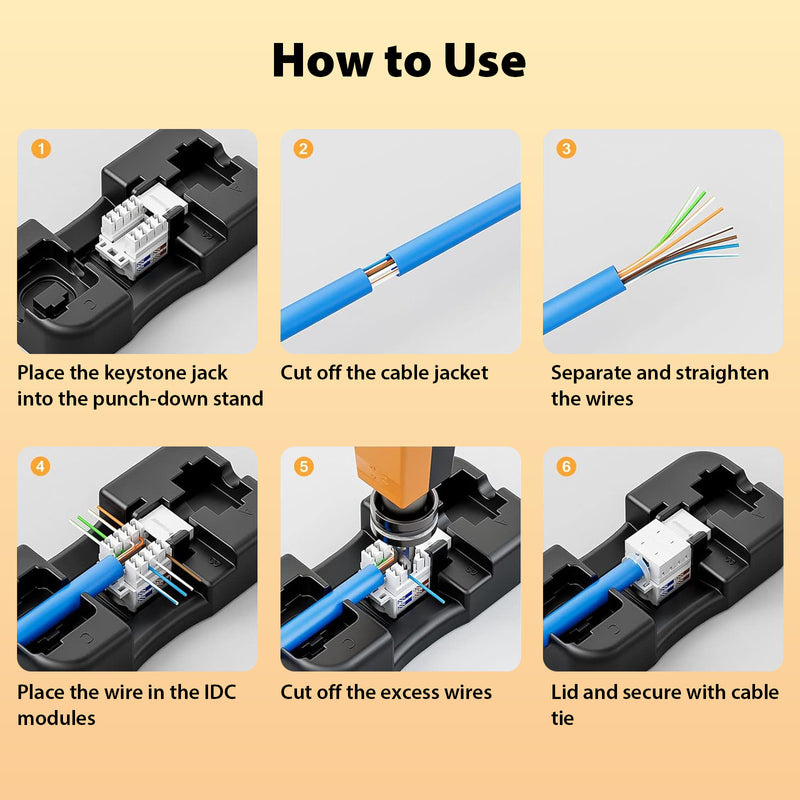 How to Use

1

Place the keystone jack into the punch-down stand

2

Cut off the cable jacket

3

Separate and straighten the wires

4

Place the wire in the IDC modules

5

Cut off the excess wires

6

Lid and secure with cable tie